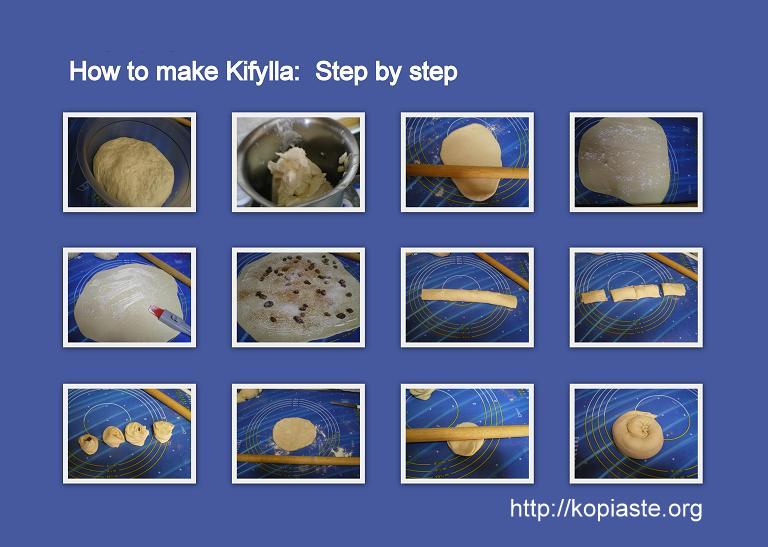 How to make Kifylla: Step by step

http://kopiaste.org